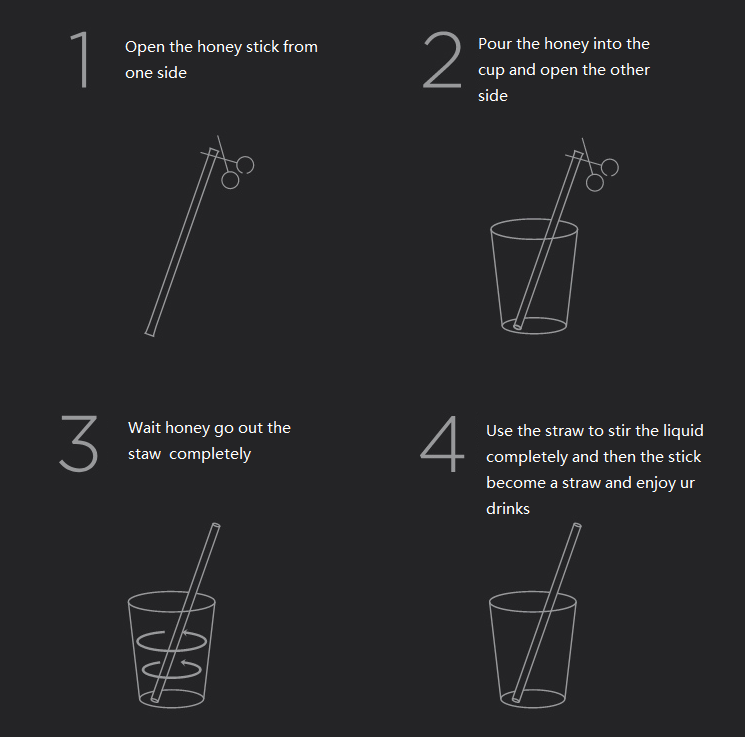 1 Open the honey stick from one side

2 Pour the honey into the cup and open the other side

3 Wait honey go out the staw completely

4 Use the straw to stir the liquid completely and then the stick become a straw and enjoy ur drinks